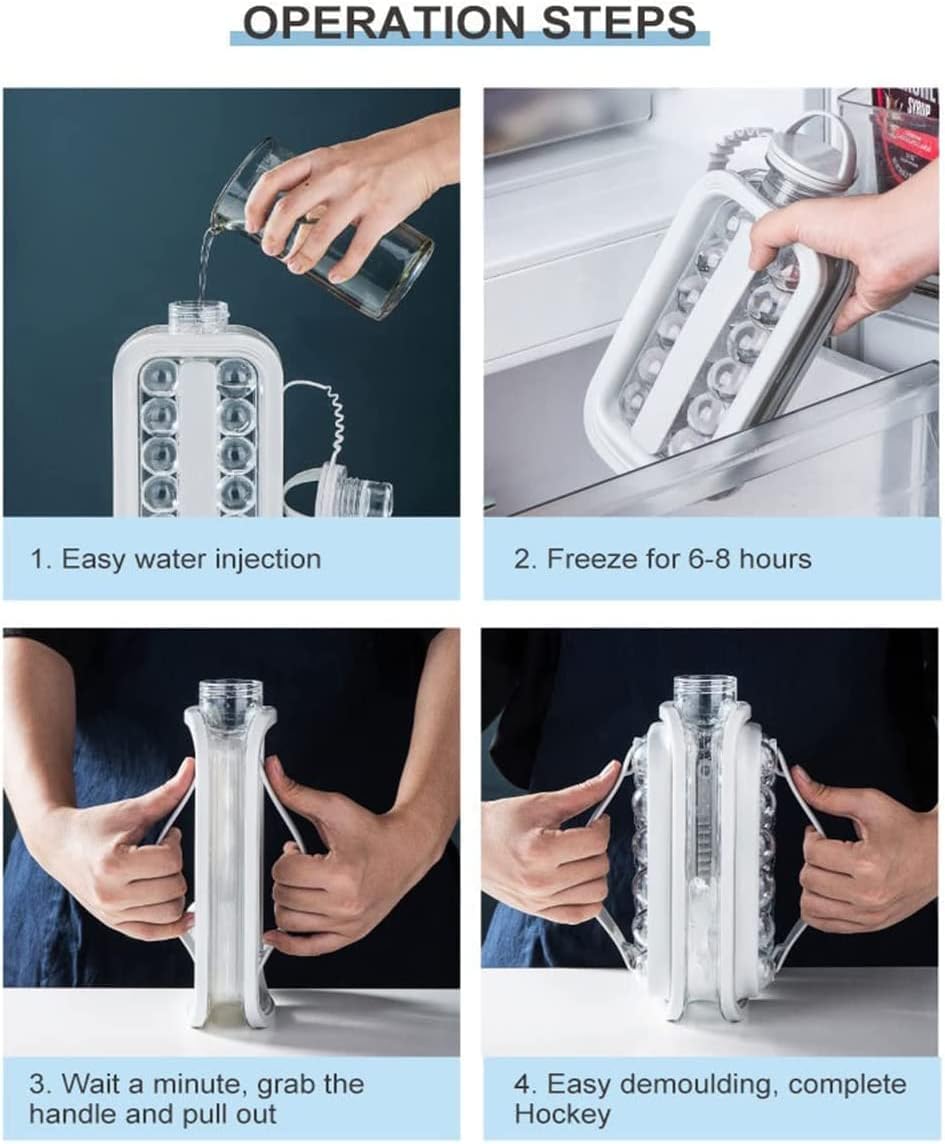 OPERATION STEPS

1. Easy water injection

2. Freeze for 6-8 hours

3. Wait a minute, grab the handle and pull out

4. Easy demoulding, complete Hockey