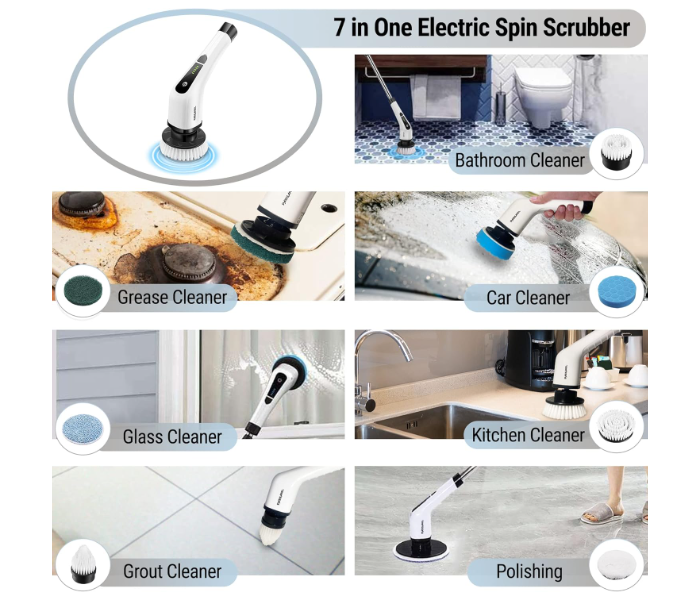 7 in One Electric Spin Scrubber

Bathroom Cleaner

Grease Cleaner

Car Cleaner

Glass Cleaner

Kitchen Cleaner

Grout Cleaner

Polishing