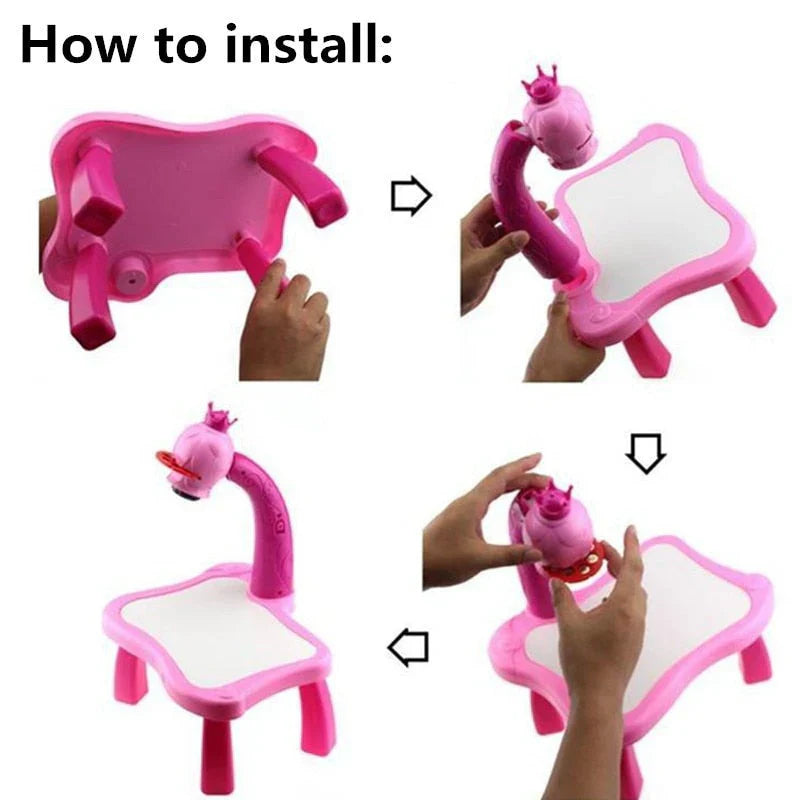 How to install: